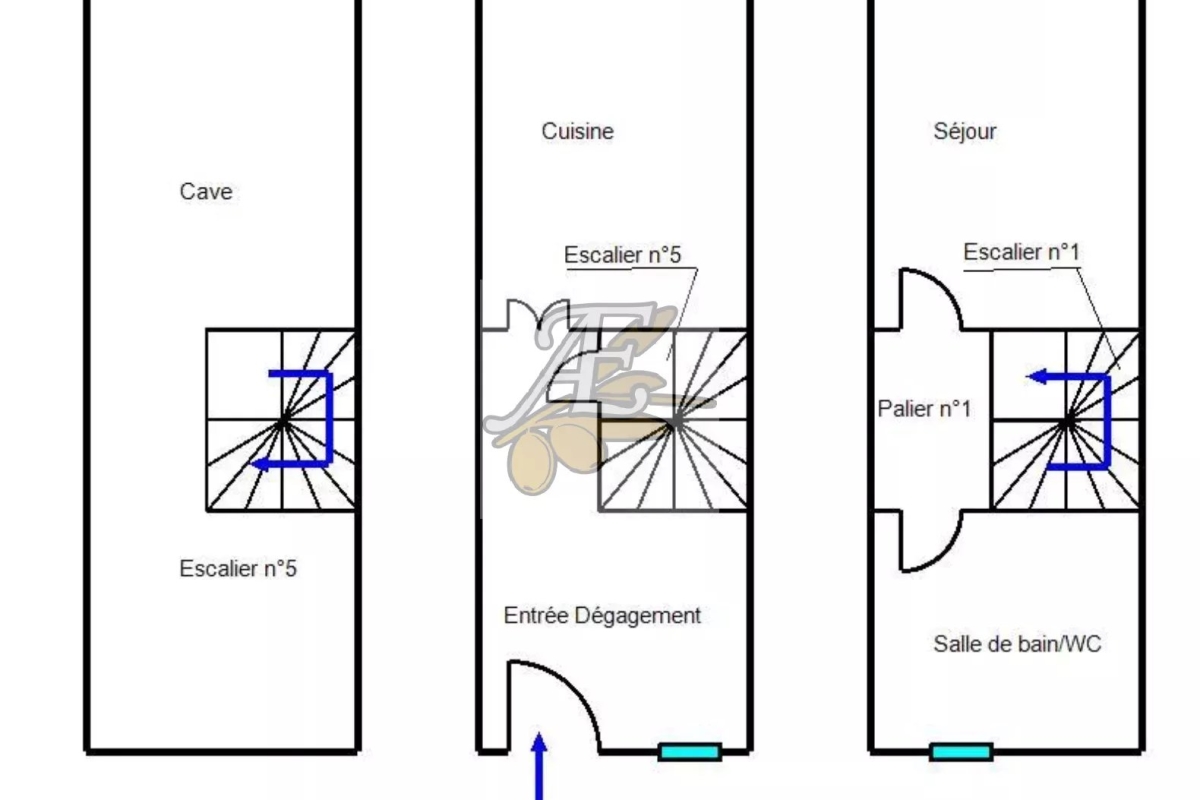 Cave

Escalier n°5

Cuisine

Escalier n°5

Entrée Dégagement

Séjour

Escalier n°1

Palier n°1

Salle de bain/WC